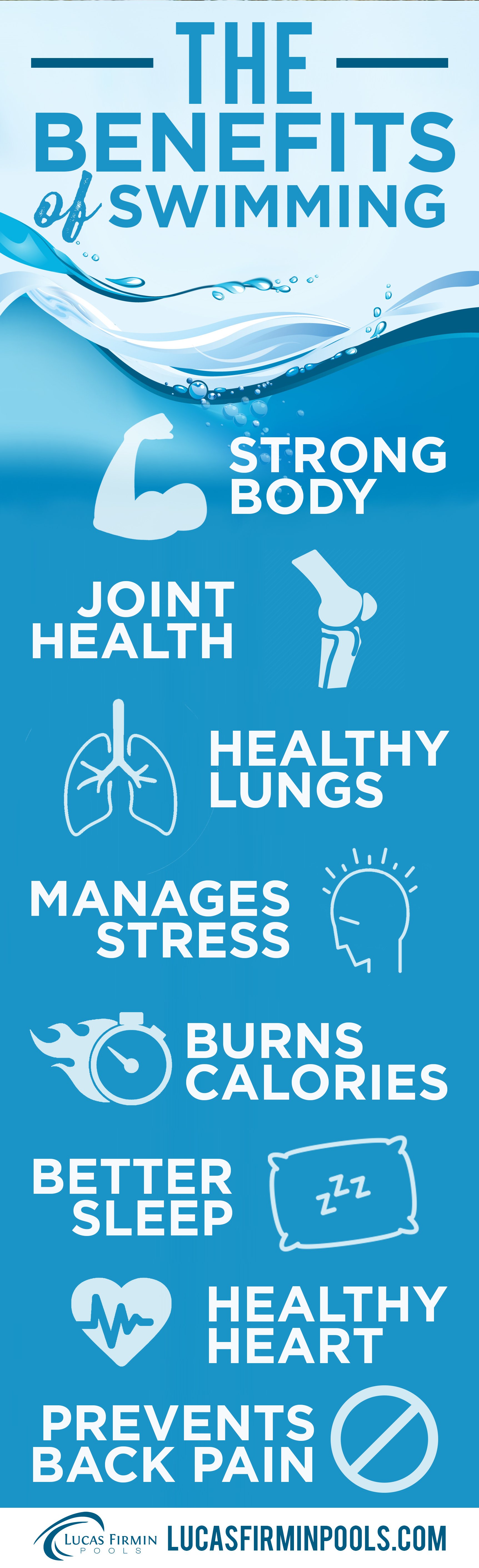 THE BENEFITS of SWIMMING

STRONG BODY

JOINT HEALTH

HEALTHY LUNGS

MANAGES STRESS

BURNS CALORIES

BETTER SLEEP

ZZZ

HEALTHY HEART

PREVENTS BACK PAIN

LUCAS FIRMIN POOLS LUCASFIRMINPOOLS.COM