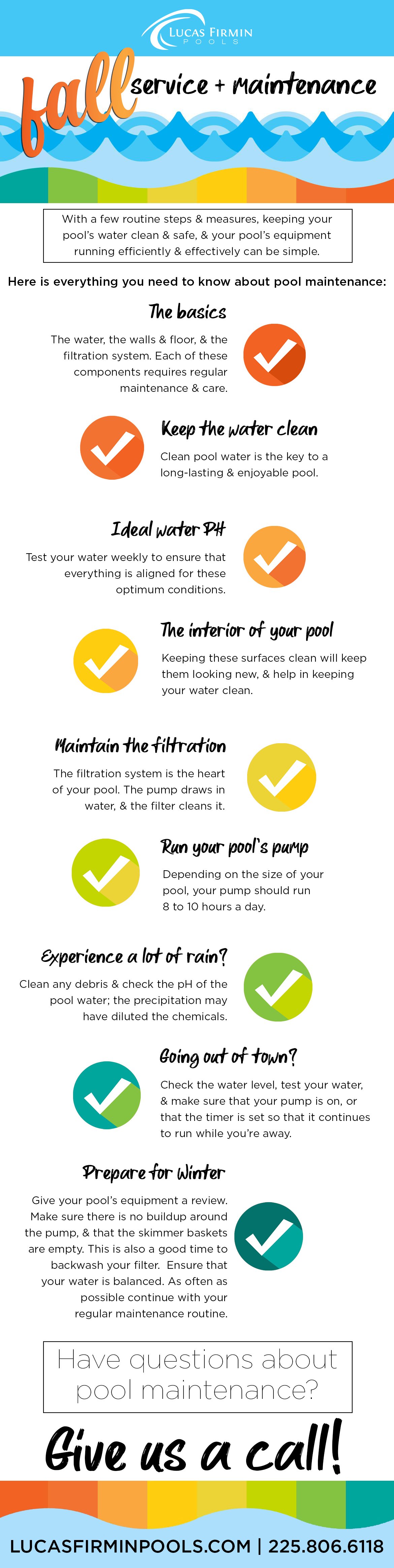 LUCAS FIRMIN
POOLS

fall service + maintenance

With a few routine steps & measures, keeping your pool's water clean & safe, & your pool's equipment running efficiently & effectively can be simple.

Here is everything you need to know about pool maintenance:

The basics

The water, the walls & floor, & the filtration system. Each of these components requires regular maintenance & care.

Keep the water clean

Clean pool water is the key to a long-lasting & enjoyable pool.

Ideal water PH

Test your water weekly to ensure that everything is aligned for these optimum conditions.

The interior of your pool

Keeping these surfaces clean will keep them looking new, & help in keeping your water clean.

Maintain the filtration

The filtration system is the heart of your pool. The pump draws in water, & the filter cleans it.

Run your pool's pump

Depending on the size of your pool, your pump should run 8 to 10 hours a day.

Experience a lot of rain?

Clean any debris & check the pH of the pool water; the precipitation may have diluted the chemicals.

Going out of town?

Check the water level, test your water, & make sure that your pump is on, or that the timer is set so that it continues to run while you're away.

Prepare for Winter

Give your pool's equipment a review. Make sure there is no buildup around the pump, & that the skimmer baskets are empty. This is also a good time to backwash your filter. Ensure that your water is balanced. As often as possible continue with your regular maintenance routine.

Have questions about pool maintenance?

Give us a call!

LUCASFIRMINPOOLS.COM | 225.806.6118